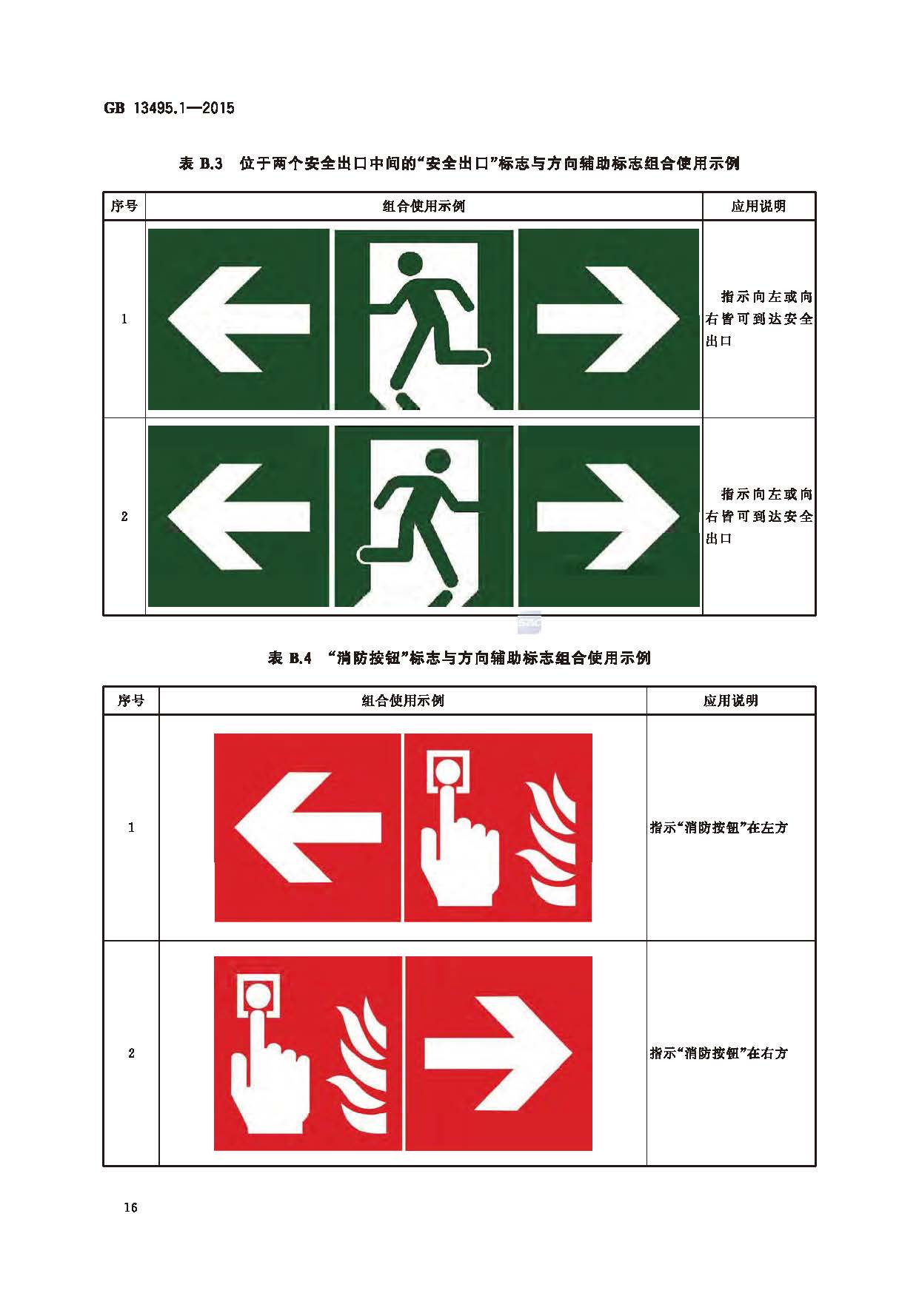 GB 13495.1—2015

表 B.3 位于两个安全出口中间的“安全出口”标志与方向辅助标志组合使用示例

| 序号 | 组合使用示例 | 应用说明 |
|---|---|---|
| 1 | | 指示向左或向右皆可到达安全出口 |
| 2 | | 指示向左或向右皆可到达安全出口 |

表 B.4 “消防按钮”标志与方向辅助标志组合使用示例

| 序号 | 组合使用示例 | 应用说明 |
|---|---|---|
| 1 | | 指示“消防按钮”在左方 |
| 2 | | 指示“消防按钮”在右方 |

16