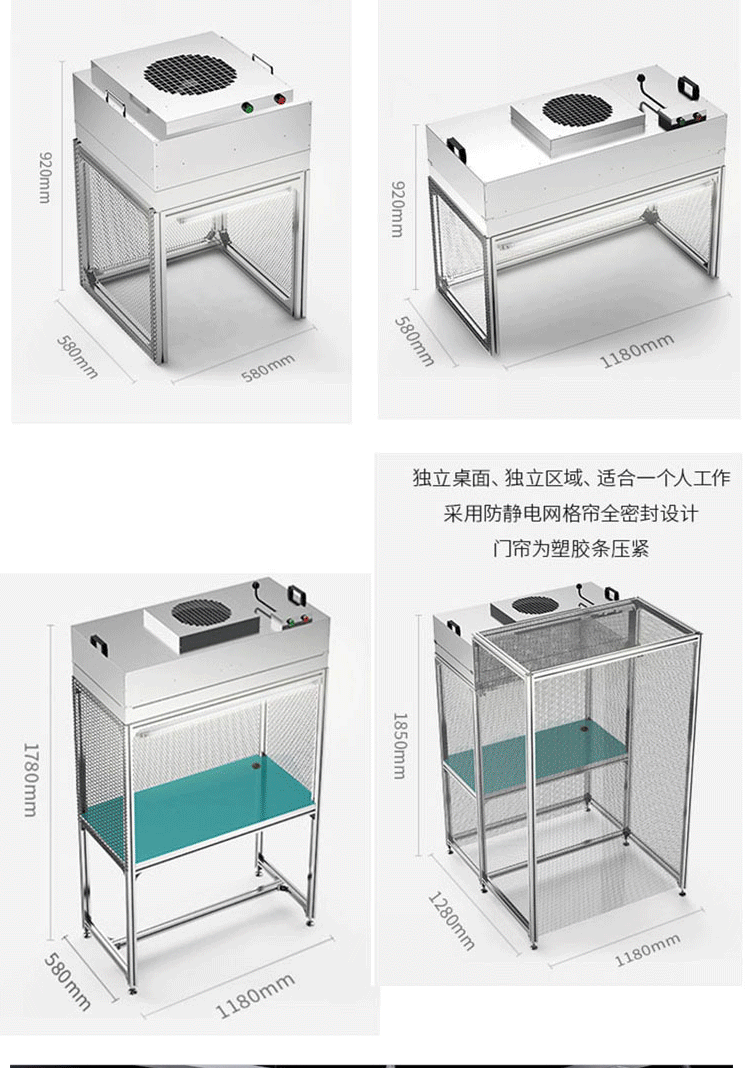 920mm
580mm
580mm

920mm
580mm
1180mm

独立桌面、独立区域、适合一个人工作
采用防静电网格帘全密封设计
门帘为塑胶条压紧

1780mm
580mm
1180mm

1850mm
1280mm
1180mm