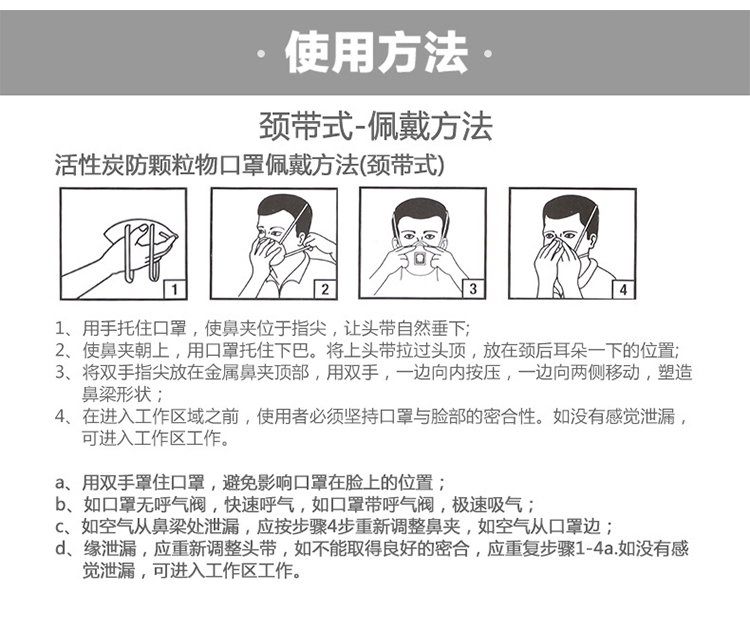 · 使用方法 ·

颈带式-佩戴方法

活性炭防颗粒物口罩佩戴方法(颈带式)

1

2

3

4

1、用手托住口罩，使鼻夹位于指尖，让头带自然垂下;
2、使鼻夹朝上，用口罩托住下巴。将上头带拉过头顶，放在颈后耳朵一下的位置;
3、将双手指尖放在金属鼻夹顶部，用双手，一边向内按压，一边向两侧移动，塑造鼻梁形状；
4、在进入工作区域之前，使用者必须坚持口罩与脸部的密合性。如没有感觉泄漏，可进入工作区工作。

a、用双手罩住口罩，避免影响口罩在脸上的位置；
b、如口罩无呼气阀，快速呼气，如口罩带呼气阀，极速吸气；
c、如空气从鼻梁处泄漏，应按步骤4步重新调整鼻夹，如空气从口罩边；
d、缘泄漏，应重新调整头带，如不能取得良好的密合，应重复步骤1-4a.如没有感觉泄漏，可进入工作区工作。